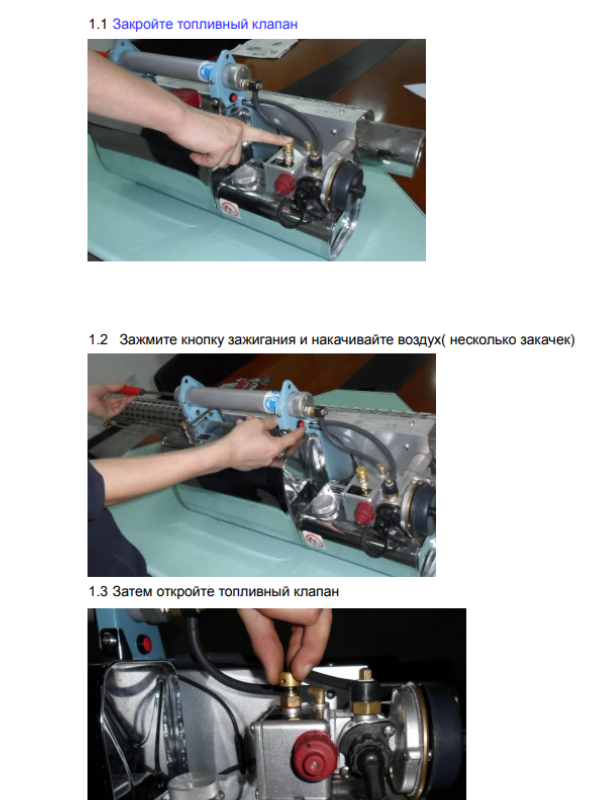 1.1 Закройте топливный клапан

1.2 Зажмите кнопку зажигания и накачивайте воздух( несколько закачек)

1.3 Затем откройте топливный клапан